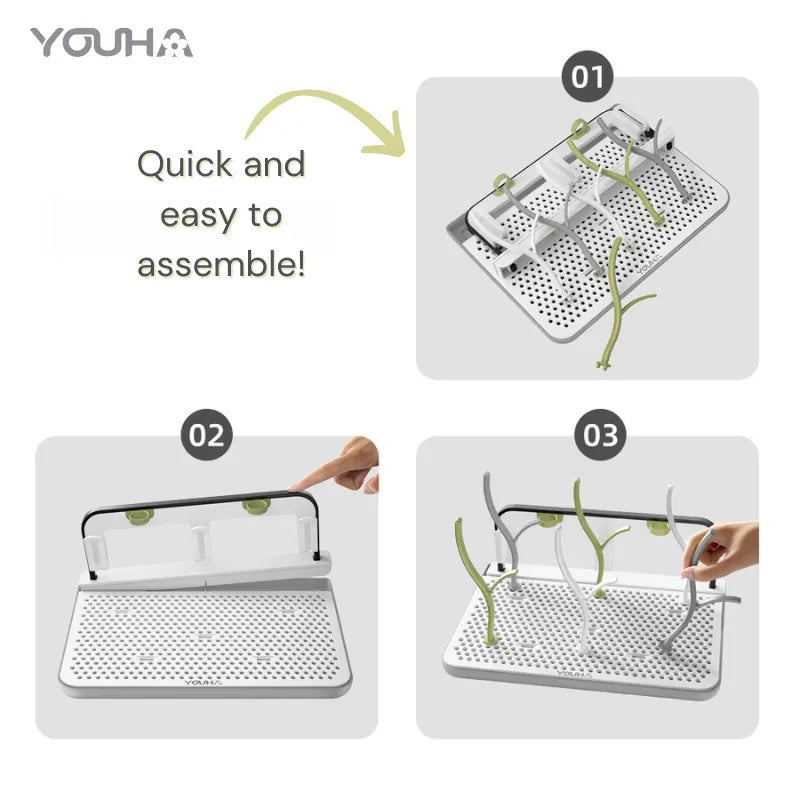 YOUHA

Quick and easy to assemble!

01

YOUHA

02

YOUHA

03

YOUHA