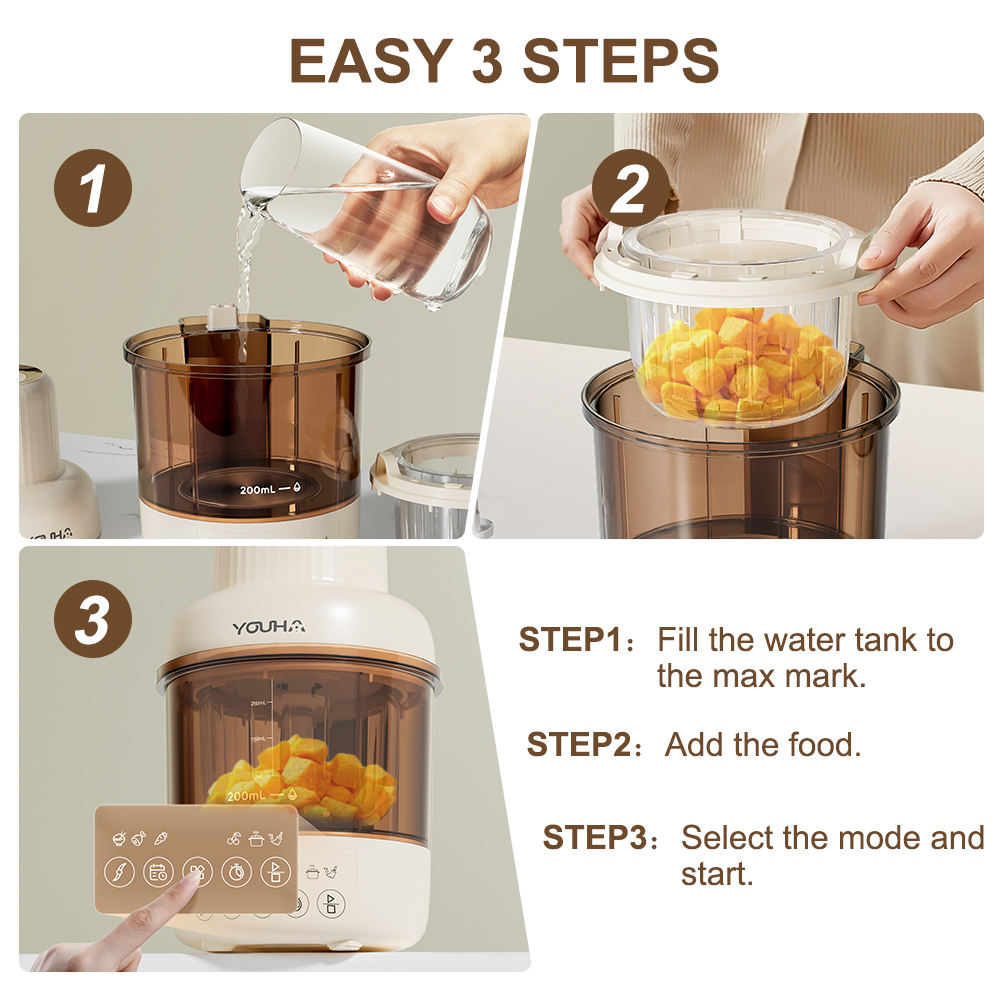 EASY 3 STEPS

1

200mL

2

3

YOUHA

250mL

150mL

200mL

STEP1: Fill the water tank to the max mark.

STEP2: Add the food.

STEP3: Select the mode and start.