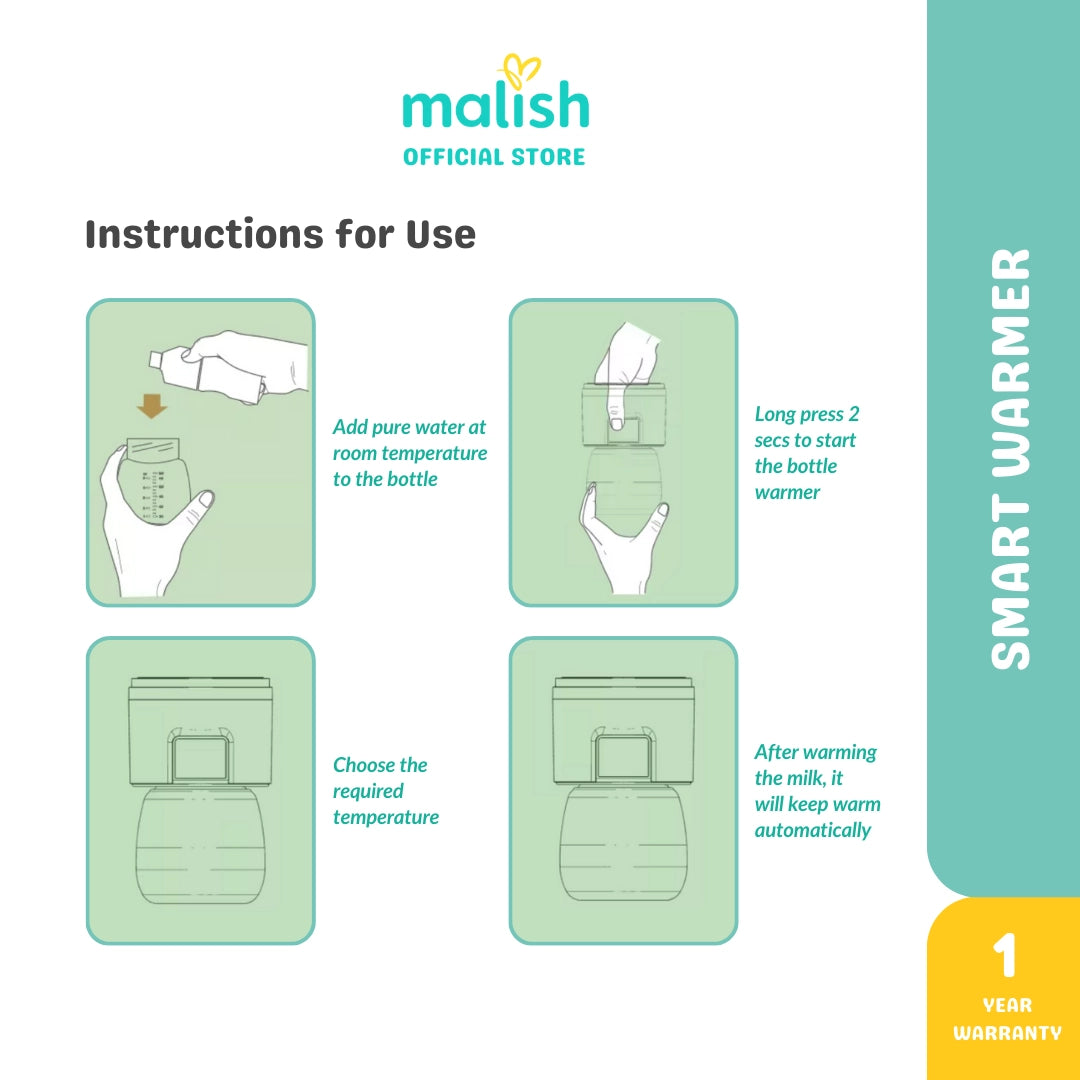 malish
OFFICIAL STORE

Instructions for Use

Add pure water at room temperature to the bottle

Long press 2 secs to start the bottle warmer

Choose the required temperature

After warming the milk, it will keep warm automatically

SMART WARMER

1
YEAR
WARRANTY