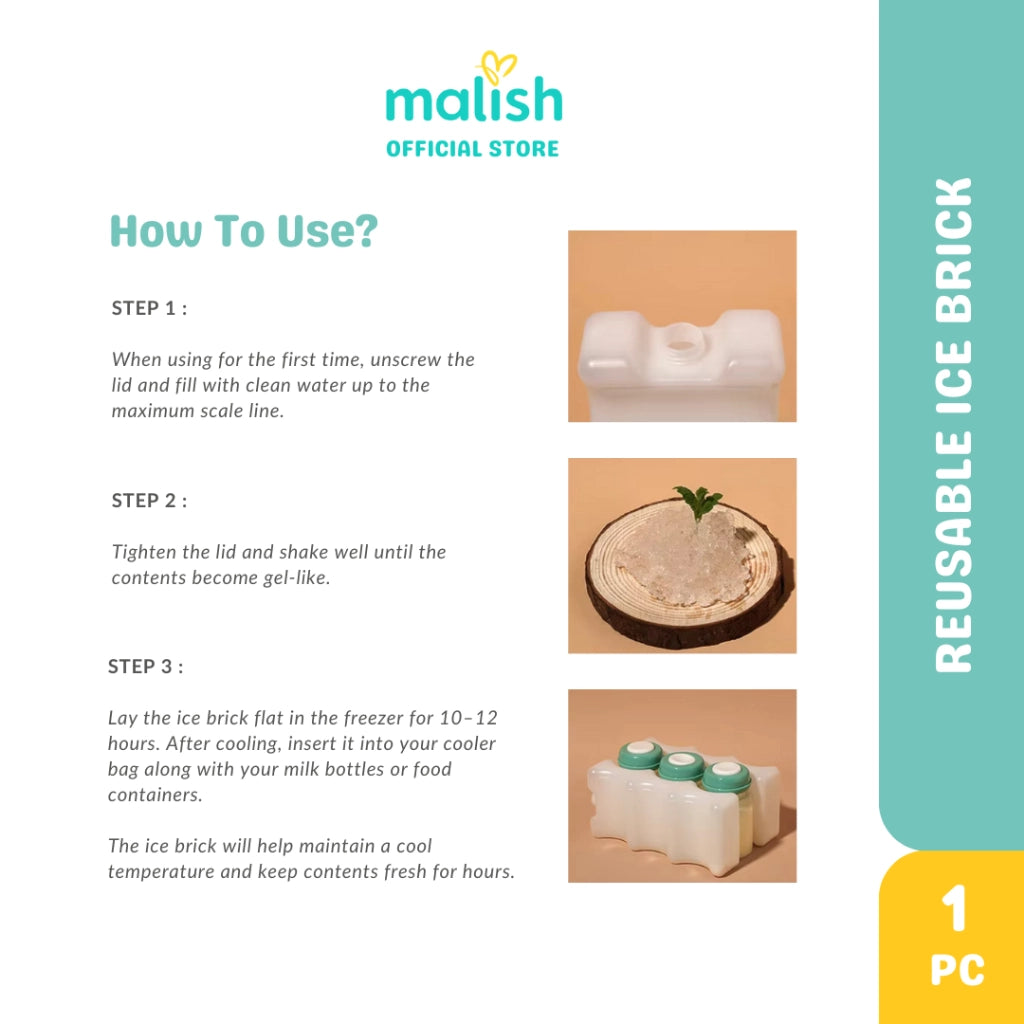 malish
OFFICIAL STORE

How To Use?

STEP 1 :

When using for the first time, unscrew the lid and fill with clean water up to the maximum scale line.

STEP 2 :

Tighten the lid and shake well until the contents become gel-like.

STEP 3 :

Lay the ice brick flat in the freezer for 10–12 hours. After cooling, insert it into your cooler bag along with your milk bottles or food containers.

The ice brick will help maintain a cool temperature and keep contents fresh for hours.

REUSABLE ICE BRICK

1
PC